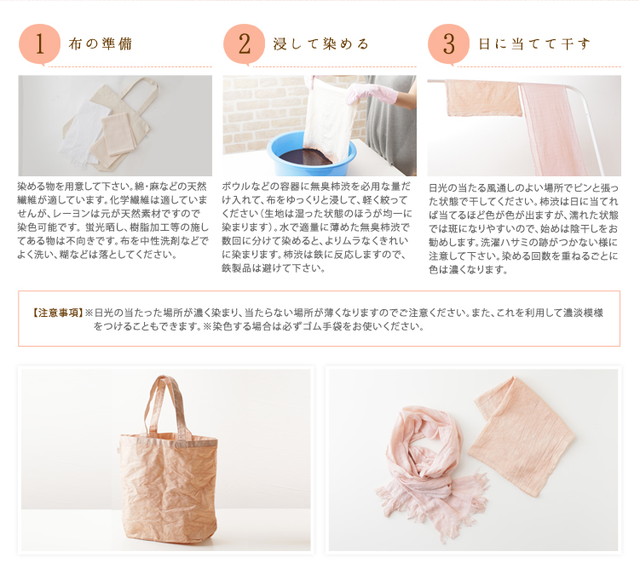 1 布の準備

染める物を用意して下さい。綿・麻などの天然繊維が適しています。化学繊維は適していませんが、レーヨンは元が天然素材ですので染色可能です。蛍光晒し、樹脂加工等の施してある物は不向きです。布を中性洗剤などでよく洗い、糊などは落としてください。

2 浸して染める

ボウルなどの容器に無臭柿渋を必用な量だけ入れて、布をゆっくりと浸して、軽く絞ってください(生地は湿った状態のほうが均一に染まります)。水で適量に薄めた無臭柿渋で数回に分けて染めると、よりムラなくきれいに染まります。柿渋は鉄に反応しますので、鉄製品は避けて下さい。

3 日に当てて干す

日光の当たる風通しのよい場所でピンと張った状態で干してください。柿渋は日に当てれば当てるほど色が色が出ますが、濡れた状態では斑になりやすいので、始めは陰干しをお勧めします。洗濯ハサミの跡がつかない様に注意して下さい。染める回数を重ねるごとに色は濃くなります。

【注意事項】※日光の当たった場所が濃く染まり、当たらない場所が薄くなりますのでご注意ください。また、これを利用して濃淡模様をつけることもできます。※染色する場合は必ずゴム手袋をお使いください。